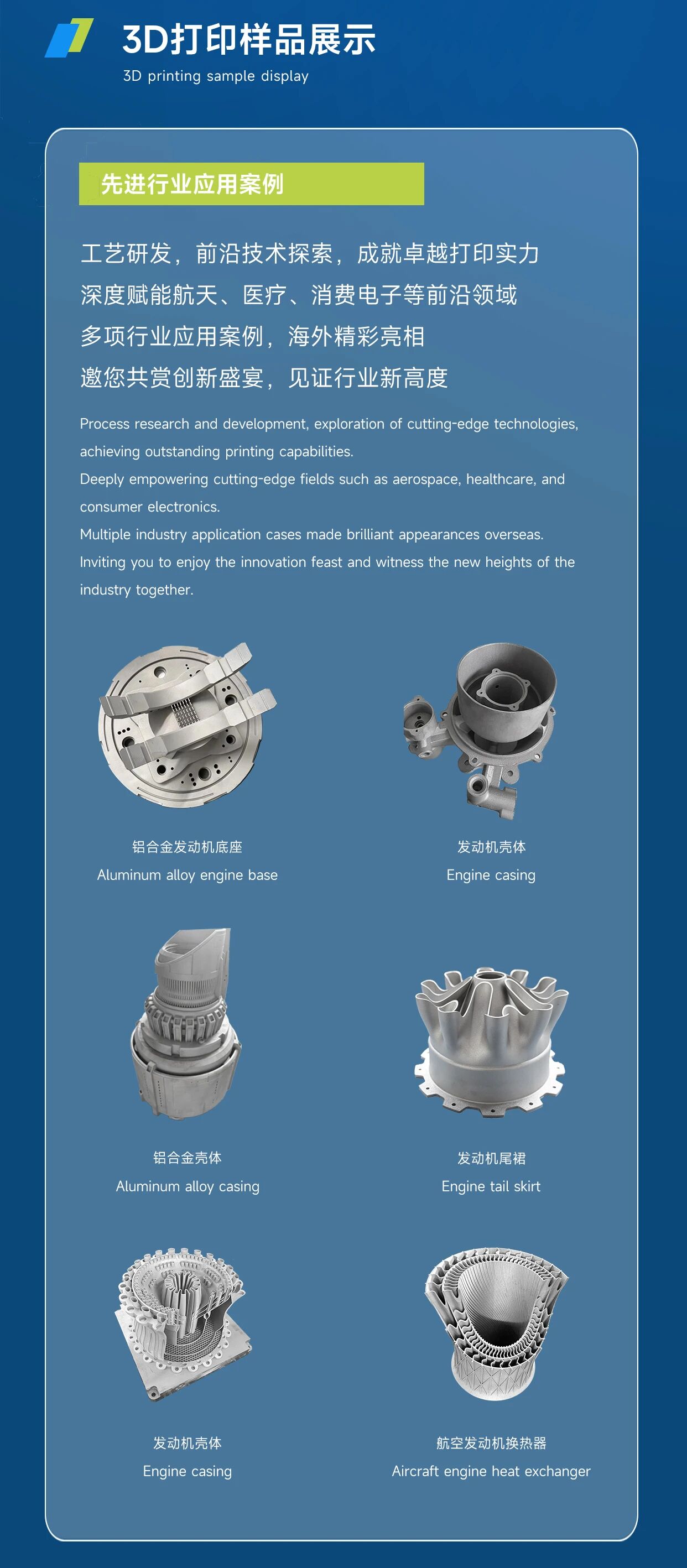 3D打印样品展示
3D printing sample display

先进行业应用案例

工艺研发，前沿技术探索，成就卓越打印实力
深度赋能航天、医疗、消费电子等前沿领域
多项行业应用案例，海外精彩亮相
邀您共赏创新盛宴，见证行业新高度

Process research and development, exploration of cutting-edge technologies, achieving outstanding printing capabilities.
Deeply empowering cutting-edge fields such as aerospace, healthcare, and consumer electronics.
Multiple industry application cases made brilliant appearances overseas.
Inviting you to enjoy the innovation feast and witness the new heights of the industry together.

铝合金发动机底座
Aluminum alloy engine base

发动机壳体
Engine casing

铝合金壳体
Aluminum alloy casing

发动机尾裙
Engine tail skirt

发动机壳体
Engine casing

航空发动机换热器
Aircraft engine heat exchanger